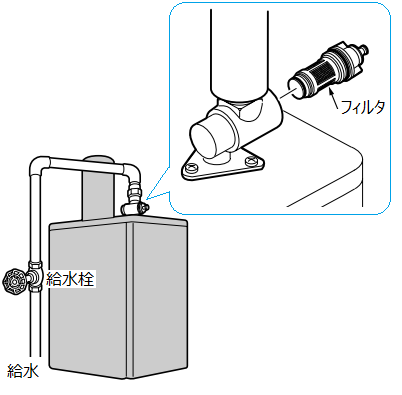 フィルタ

給水栓

給水